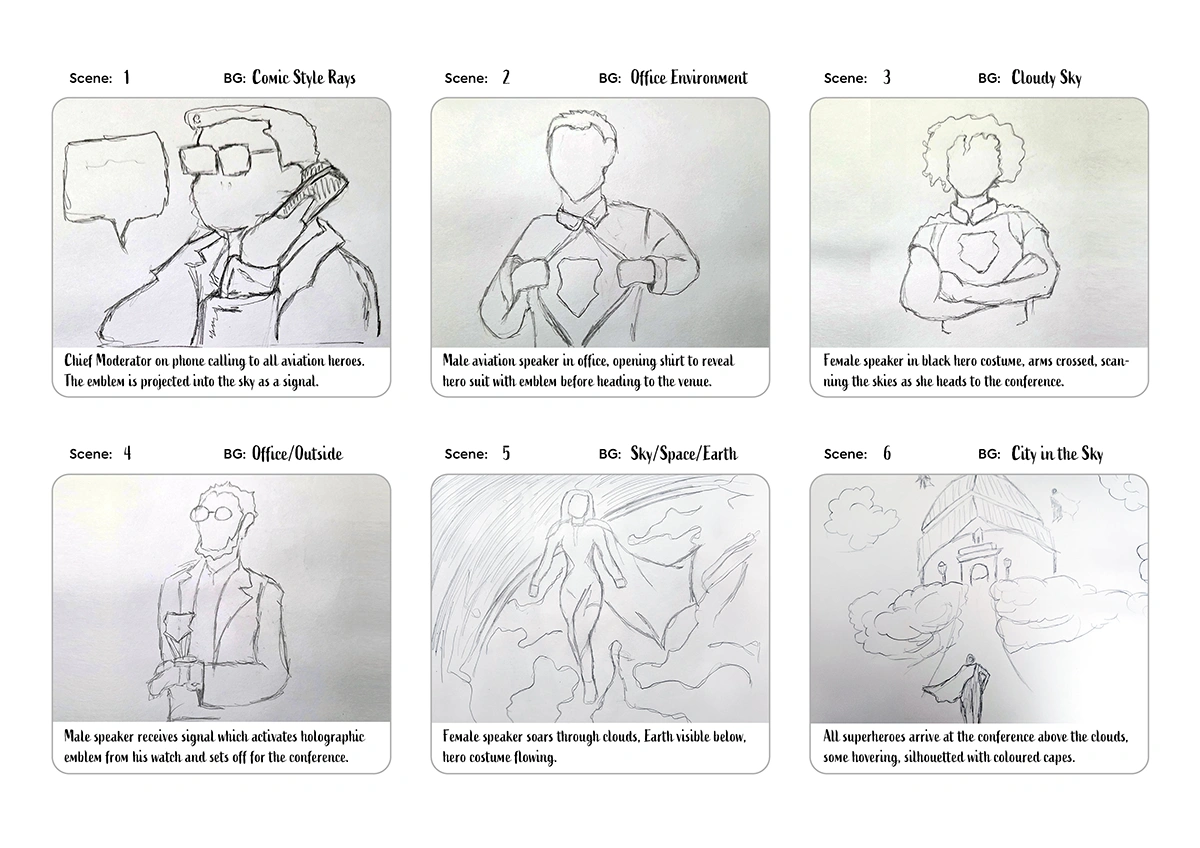 Scene: 1 BG: Comic Style Rays

Chief Moderator on phone calling to all aviation heroes. The emblem is projected into the sky as a signal.

Scene: 2 BG: Office Environment

Male aviation speaker in office, opening shirt to reveal hero suit with emblem before heading to the venue.

Scene: 3 BG: Cloudy Sky

Female speaker in black hero costume, arms crossed, scanning the skies as she heads to the conference.

Scene: 4 BG: Office/Outside

Male speaker receives signal which activates holographic emblem from his watch and sets off for the conference.

Scene: 5 BG: Sky/Space/Earth

Female speaker soars through clouds, Earth visible below, hero costume flowing.

Scene: 6 BG: City in the Sky

All superheroes arrive at the conference above the clouds, some hovering, silhouetted with coloured capes.